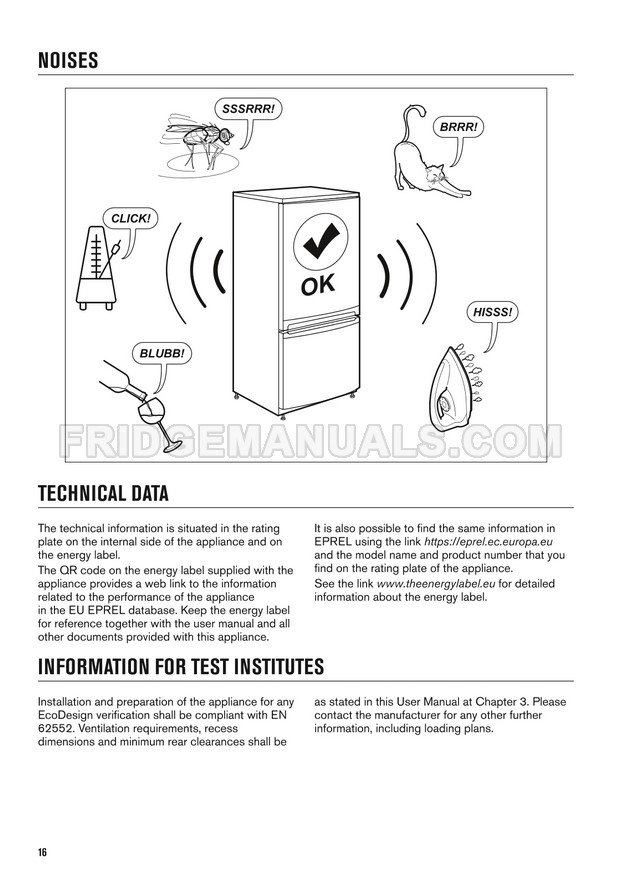 NOISES

SSSRRR!

BRRR!

CLICK!

OK

HISSS!

BLUBB!

FRIDGEMANUALS.COM

TECHNICAL DATA

The technical information is situated in the rating plate on the internal side of the appliance and on the energy label.
The QR code on the energy label supplied with the appliance provides a web link to the information related to the performance of the appliance in the EU EPREL database. Keep the energy label for reference together with the user manual and all other documents provided with this appliance.

It is also possible to find the same information in EPREL using the link https://eprel.ec.europa.eu and the model name and product number that you find on the rating plate of the appliance.
See the link www.theenergylabel.eu for detailed information about the energy label.

INFORMATION FOR TEST INSTITUTES

Installation and preparation of the appliance for any EcoDesign verification shall be compliant with EN 62552. Ventilation requirements, recess dimensions and minimum rear clearances shall be as stated in this User Manual at Chapter 3. Please contact the manufacturer for any other further information, including loading plans.

16