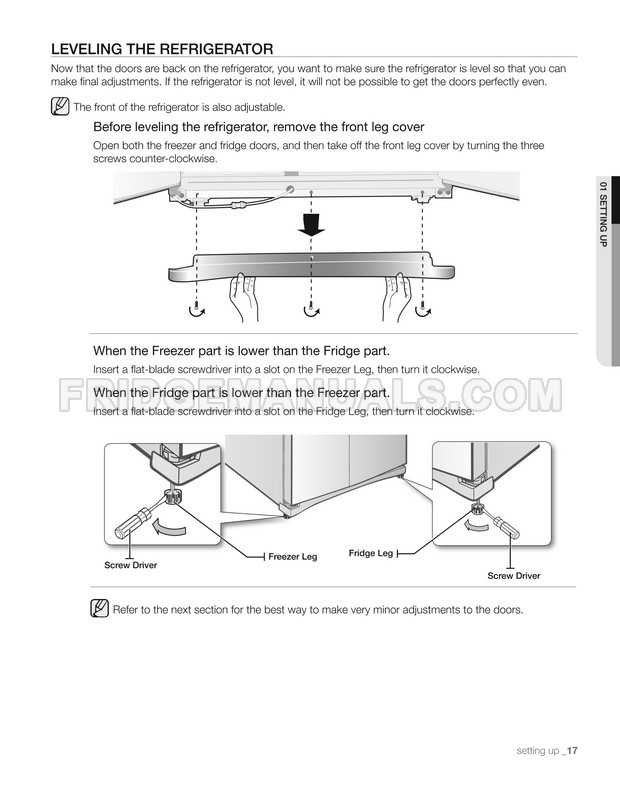 LEVELING THE REFRIGERATOR

Now that the doors are back on the refrigerator, you want to make sure the refrigerator is level so that you can make final adjustments. If the refrigerator is not level, it will not be possible to get the doors perfectly even.

The front of the refrigerator is also adjustable.

Before leveling the refrigerator, remove the front leg cover

Open both the freezer and fridge doors, and then take off the front leg cover by turning the three screws counter-clockwise.

01 SETTING UP

When the Freezer part is lower than the Fridge part.

Insert a flat-blade screwdriver into a slot on the Freezer Leg, then turn it clockwise.

FRIDGEMANUALS.COM

When the Fridge part is lower than the Freezer part.

Insert a flat-blade screwdriver into a slot on the Fridge Leg, then turn it clockwise.

Screw Driver

Freezer Leg

Fridge Leg

Screw Driver

Refer to the next section for the best way to make very minor adjustments to the doors.

setting up _17