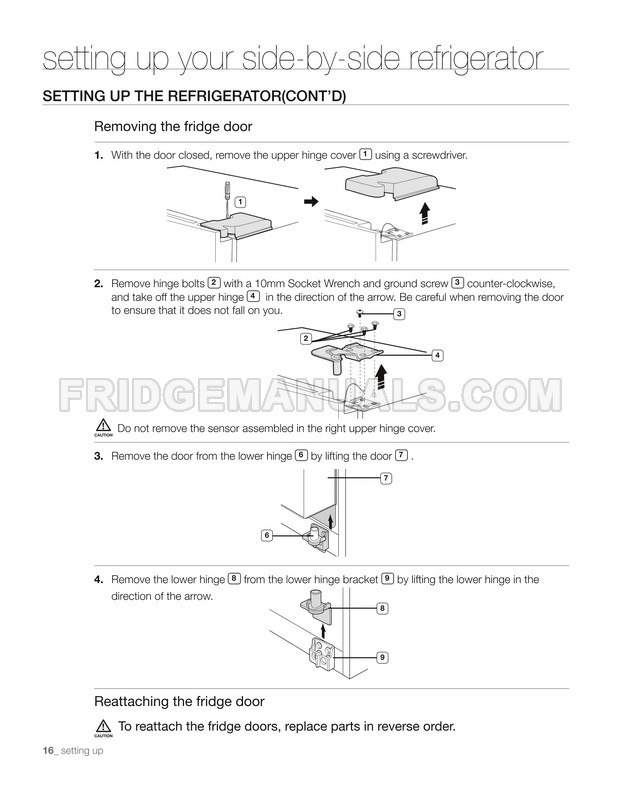 setting up your side-by-side refrigerator

SETTING UP THE REFRIGERATOR(CONT'D)

Removing the fridge door

1. With the door closed, remove the upper hinge cover 1 using a screwdriver.

1

2. Remove hinge bolts 2 with a 10mm Socket Wrench and ground screw 3 counter-clockwise, and take off the upper hinge 4 in the direction of the arrow. Be careful when removing the door to ensure that it does not fall on you.

3
2
4

FRIDGEMANUALS.COM

CAUTION Do not remove the sensor assembled in the right upper hinge cover.

3. Remove the door from the lower hinge 6 by lifting the door 7 .

7
6

4. Remove the lower hinge 8 from the lower hinge bracket 9 by lifting the lower hinge in the direction of the arrow.

8
9

Reattaching the fridge door

CAUTION To reattach the fridge doors, replace parts in reverse order.

16_ setting up