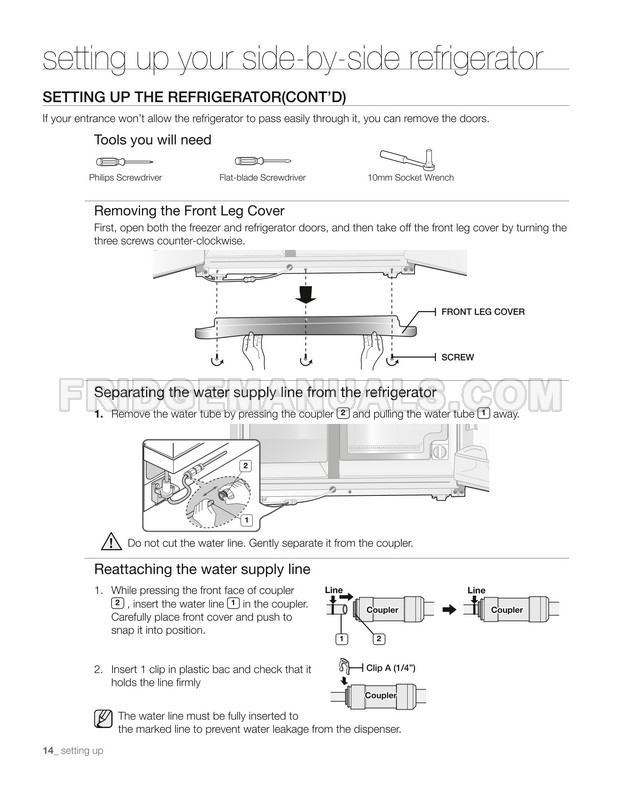 setting up your side-by-side refrigerator

SETTING UP THE REFRIGERATOR(CONT'D)

If your entrance won't allow the refrigerator to pass easily through it, you can remove the doors.

Tools you will need

Philips Screwdriver

Flat-blade Screwdriver

10mm Socket Wrench

Removing the Front Leg Cover

First, open both the freezer and refrigerator doors, and then take off the front leg cover by turning the three screws counter-clockwise.

FRONT LEG COVER

SCREW

FRIDGEMANUALS.COM

Separating the water supply line from the refrigerator

1. Remove the water tube by pressing the coupler 2 and pulling the water tube 1 away.

2

1

Do not cut the water line. Gently separate it from the coupler.

Reattaching the water supply line

1. While pressing the front face of coupler 2 , insert the water line 1 in the coupler. Carefully place front cover and push to snap it into position.

Line

Coupler

1

2

Line

Coupler

2. Insert 1 clip in plastic bac and check that it holds the line firmly

Clip A (1/4")

Coupler

The water line must be fully inserted to the marked line to prevent water leakage from the dispenser.

14_ setting up