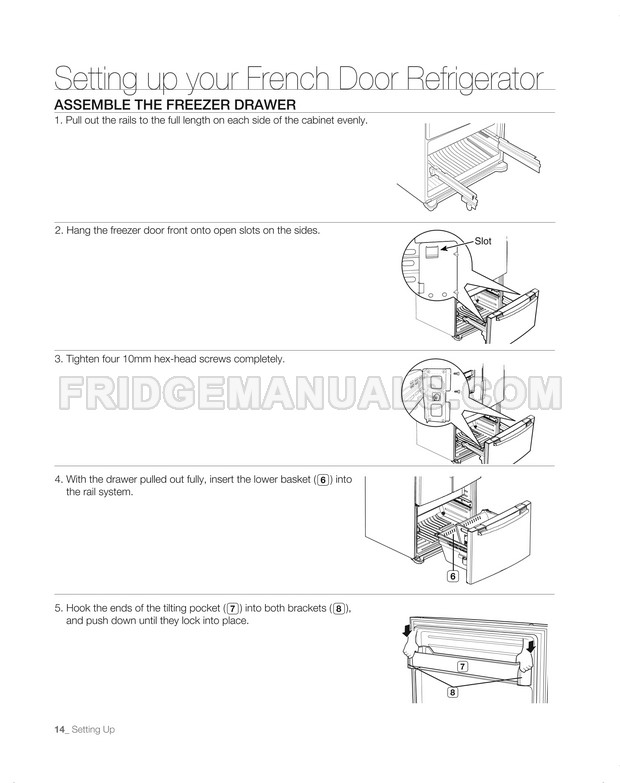 Setting up your French Door Refrigerator

ASSEMBLE THE FREEZER DRAWER

1. Pull out the rails to the full length on each side of the cabinet evenly.

2. Hang the freezer door front onto open slots on the sides.

Slot

3. Tighten four 10mm hex-head screws completely.

FRIDGEMANUALS.COM

4. With the drawer pulled out fully, insert the lower basket (6) into the rail system.

6

5. Hook the ends of the tilting pocket (7) into both brackets (8), and push down until they lock into place.

7

8

14_ Setting Up