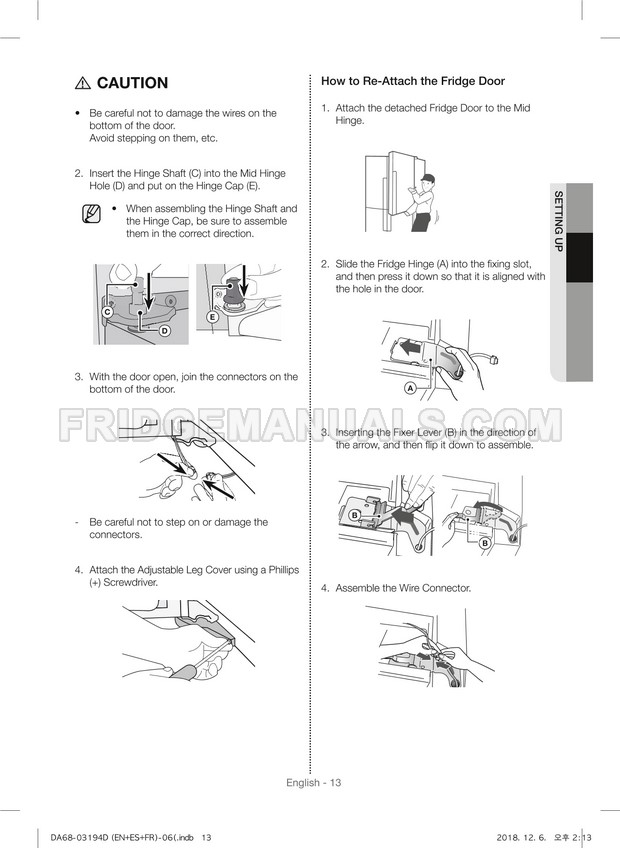 ⚠ CAUTION

• Be careful not to damage the wires on the bottom of the door. Avoid stepping on them, etc.

2. Insert the Hinge Shaft (C) into the Mid Hinge Hole (D) and put on the Hinge Cap (E).

• When assembling the Hinge Shaft and the Hinge Cap, be sure to assemble them in the correct direction.

C
D
E

3. With the door open, join the connectors on the bottom of the door.

- Be careful not to step on or damage the connectors.

4. Attach the Adjustable Leg Cover using a Phillips (+) Screwdriver.

How to Re-Attach the Fridge Door

1. Attach the detached Fridge Door to the Mid Hinge.

2. Slide the Fridge Hinge (A) into the fixing slot, and then press it down so that it is aligned with the hole in the door.

A

3. Inserting the Fixer Lever (B) in the direction of the arrow, and then flip it down to assemble.

B
B

4. Assemble the Wire Connector.

SETTING UP

FRIDGEMANUALS.COM

English - 13

DA68-03194D (EN+ES+FR)-06(.indb 13

2018. 12. 6. 오후 2:13