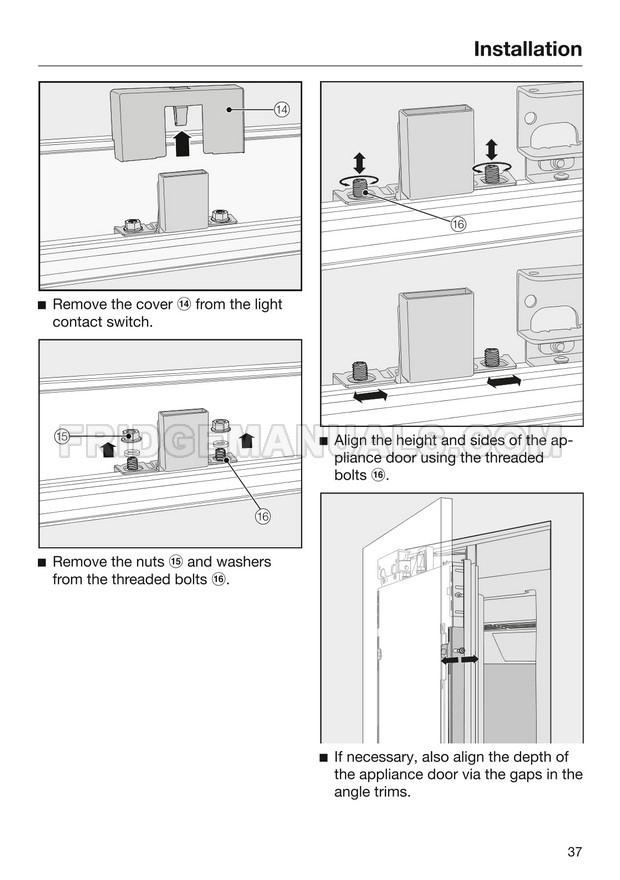 Installation

⑭

■ Remove the cover ⑭ from the light contact switch.

⑮

⑯

■ Remove the nuts ⑮ and washers from the threaded bolts ⑯.

⑯

FRIDGEMANUALS.COM

■ Align the height and sides of the appliance door using the threaded bolts ⑯.

■ If necessary, also align the depth of the appliance door via the gaps in the angle trims.

37