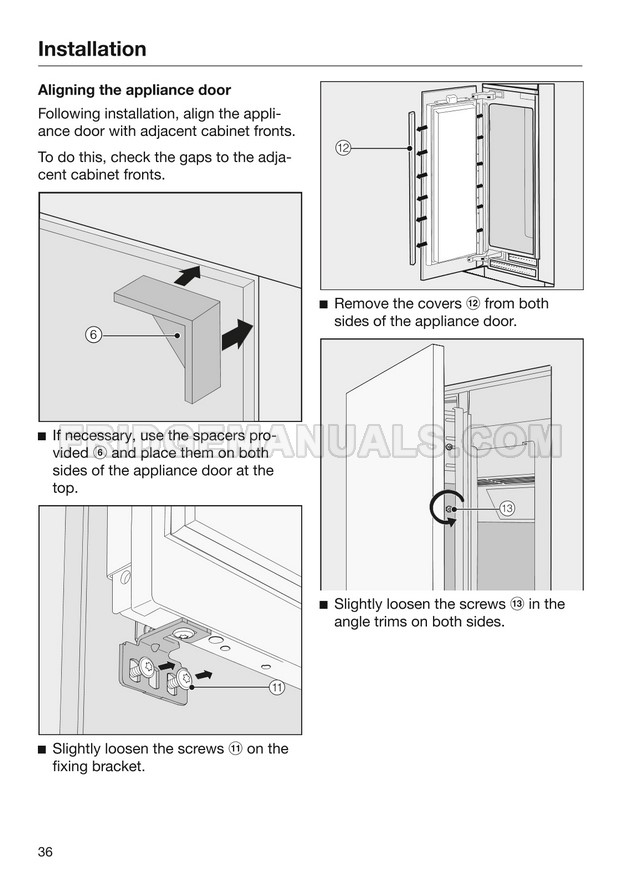 Installation

Aligning the appliance door

Following installation, align the appliance door with adjacent cabinet fronts.

To do this, check the gaps to the adjacent cabinet fronts.

⑥

■ If necessary, use the spacers provided ⑥ and place them on both sides of the appliance door at the top.

⑪

■ Slightly loosen the screws ⑪ on the fixing bracket.

⑫

■ Remove the covers ⑫ from both sides of the appliance door.

⑬

■ Slightly loosen the screws ⑬ in the angle trims on both sides.

FRIDGEMANUALS.COM

36