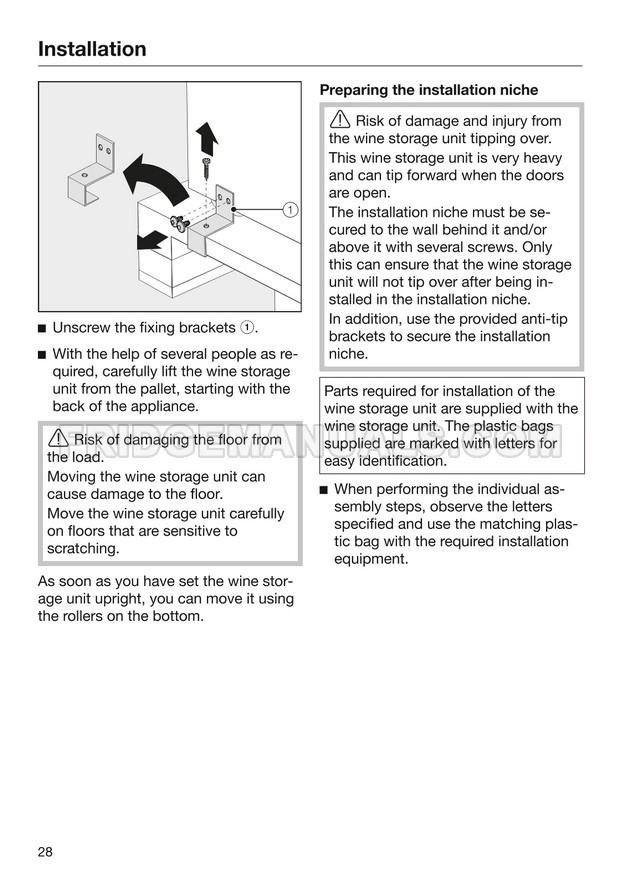 Installation

1

■ Unscrew the fixing brackets 1.

■ With the help of several people as required, carefully lift the wine storage unit from the pallet, starting with the back of the appliance.

⚠ Risk of damaging the floor from the load.
Moving the wine storage unit can cause damage to the floor.
Move the wine storage unit carefully on floors that are sensitive to scratching.

As soon as you have set the wine storage unit upright, you can move it using the rollers on the bottom.

Preparing the installation niche

⚠ Risk of damage and injury from the wine storage unit tipping over.
This wine storage unit is very heavy and can tip forward when the doors are open.
The installation niche must be secured to the wall behind it and/or above it with several screws. Only this can ensure that the wine storage unit will not tip over after being installed in the installation niche.
In addition, use the provided anti-tip brackets to secure the installation niche.

Parts required for installation of the wine storage unit are supplied with the wine storage unit. The plastic bags supplied are marked with letters for easy identification.

■ When performing the individual assembly steps, observe the letters specified and use the matching plastic bag with the required installation equipment.

FRIDGEMANUALS.COM

28