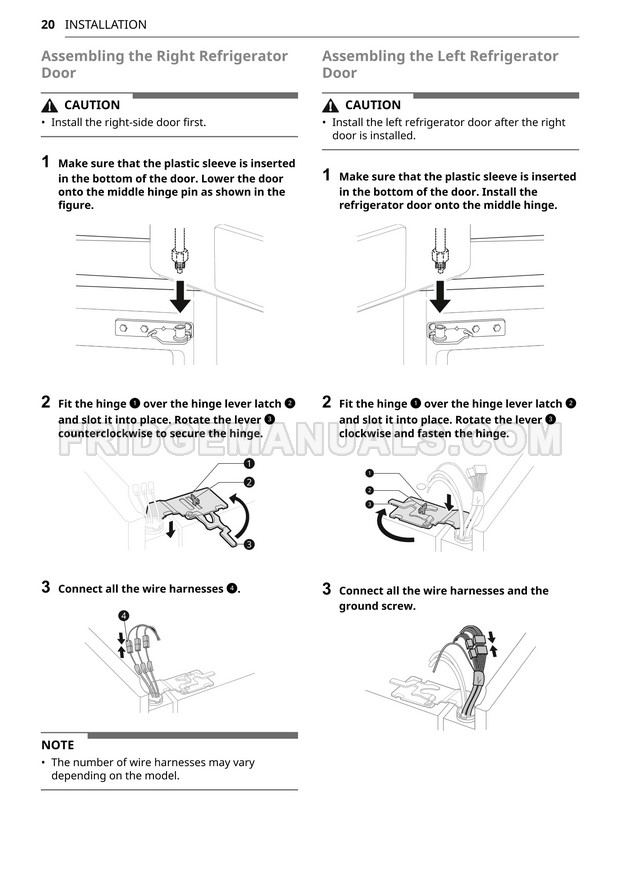 20 INSTALLATION

Assembling the Right Refrigerator Door

CAUTION

• Install the right-side door first.

1 Make sure that the plastic sleeve is inserted in the bottom of the door. Lower the door onto the middle hinge pin as shown in the figure.

2 Fit the hinge ❶ over the hinge lever latch ❷ and slot it into place. Rotate the lever ❸ counterclockwise to secure the hinge.

❶
❷
❸

3 Connect all the wire harnesses ❹.

❹

NOTE

• The number of wire harnesses may vary depending on the model.

Assembling the Left Refrigerator Door

CAUTION

• Install the left refrigerator door after the right door is installed.

1 Make sure that the plastic sleeve is inserted in the bottom of the door. Install the refrigerator door onto the middle hinge.

2 Fit the hinge ❶ over the hinge lever latch ❷ and slot it into place. Rotate the lever ❸ clockwise and fasten the hinge.

❶
❷
❸

3 Connect all the wire harnesses and the ground screw.

FRIDGEMANUALS.COM