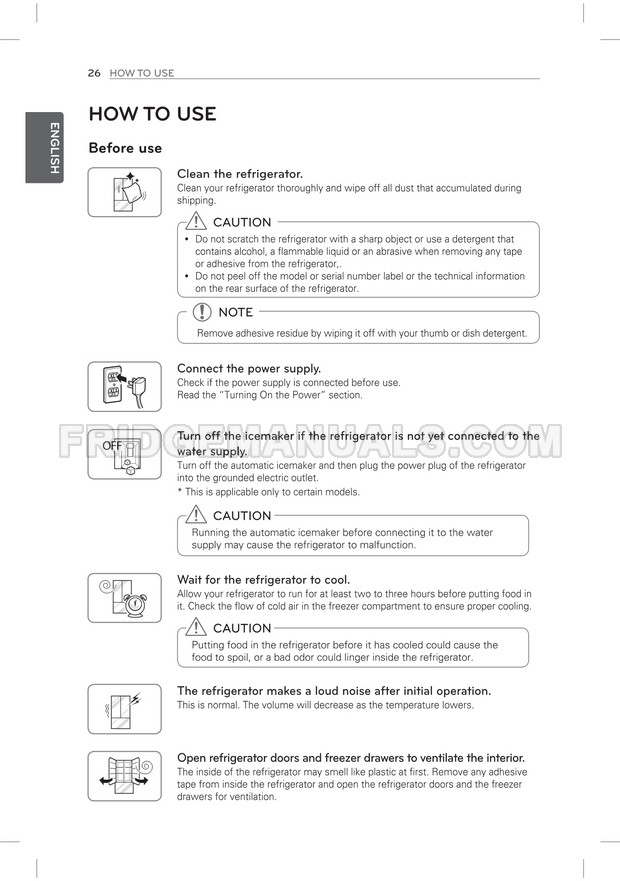 26 HOW TO USE

ENGLISH

HOW TO USE

Before use

Clean the refrigerator.
Clean your refrigerator thoroughly and wipe off all dust that accumulated during shipping.

CAUTION
• Do not scratch the refrigerator with a sharp object or use a detergent that contains alcohol, a flammable liquid or an abrasive when removing any tape or adhesive from the refrigerator,.
• Do not peel off the model or serial number label or the technical information on the rear surface of the refrigerator.

NOTE
Remove adhesive residue by wiping it off with your thumb or dish detergent.

Connect the power supply.
Check if the power supply is connected before use.
Read the "Turning On the Power" section.

FRIDGEMANUALS.COM

OFF

Turn off the icemaker if the refrigerator is not yet connected to the water supply.
Turn off the automatic icemaker and then plug the power plug of the refrigerator into the grounded electric outlet.
* This is applicable only to certain models.

CAUTION
Running the automatic icemaker before connecting it to the water supply may cause the refrigerator to malfunction.

Wait for the refrigerator to cool.
Allow your refrigerator to run for at least two to three hours before putting food in it. Check the flow of cold air in the freezer compartment to ensure proper cooling.

CAUTION
Putting food in the refrigerator before it has cooled could cause the food to spoil, or a bad odor could linger inside the refrigerator.

The refrigerator makes a loud noise after initial operation.
This is normal. The volume will decrease as the temperature lowers.

Open refrigerator doors and freezer drawers to ventilate the interior.
The inside of the refrigerator may smell like plastic at first. Remove any adhesive tape from inside the refrigerator and open the refrigerator doors and the freezer drawers for ventilation.