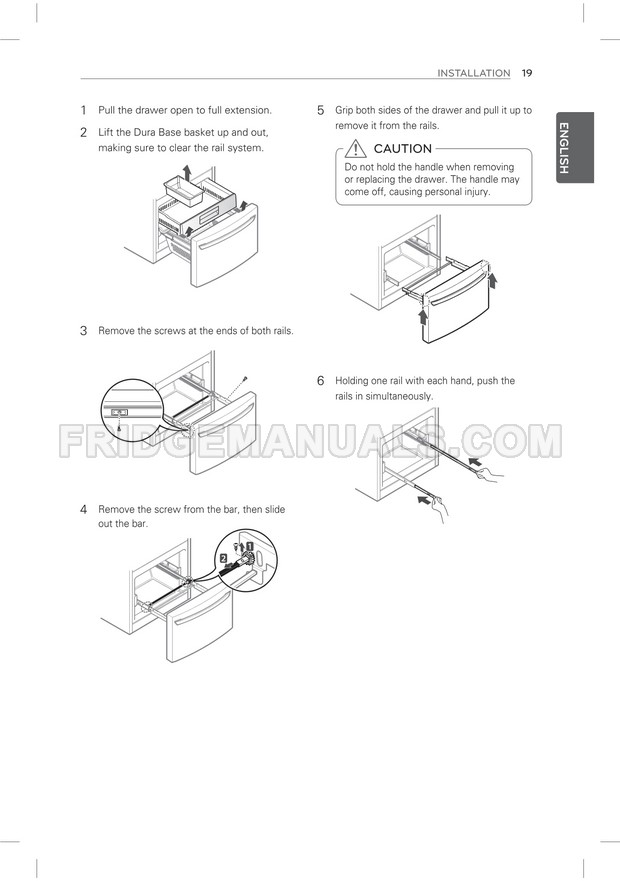 INSTALLATION 19

ENGLISH

1 Pull the drawer open to full extension.

2 Lift the Dura Base basket up and out, making sure to clear the rail system.

3 Remove the screws at the ends of both rails.

4 Remove the screw from the bar, then slide out the bar.

2 1

5 Grip both sides of the drawer and pull it up to remove it from the rails.

CAUTION
Do not hold the handle when removing or replacing the drawer. The handle may come off, causing personal injury.

6 Holding one rail with each hand, push the rails in simultaneously.

FRIDGEMANUALS.COM