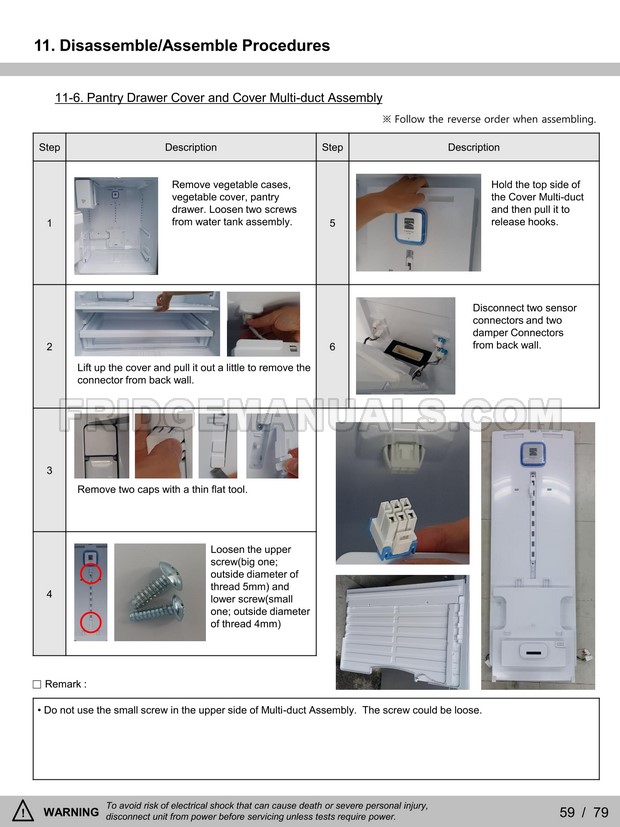 11. Disassemble/Assemble Procedures

11-6. Pantry Drawer Cover and Cover Multi-duct Assembly

※ Follow the reverse order when assembling.

| Step | Description | Step | Description |
|---|---|---|---|
| 1 | Remove vegetable cases, vegetable cover, pantry drawer. Loosen two screws from water tank assembly. | 5 | Hold the top side of the Cover Multi-duct and then pull it to release hooks. |
| 2 | Lift up the cover and pull it out a little to remove the connector from back wall. | 6 | Disconnect two sensor connectors and two damper Connectors from back wall. |
| 3 | Remove two caps with a thin flat tool. | | |
| 4 | Loosen the upper screw(big one; outside diameter of thread 5mm) and lower screw(small one; outside diameter of thread 4mm) | | |

FRIDGEMANUALS.COM

☐ Remark :

• Do not use the small screw in the upper side of Multi-duct Assembly. The screw could be loose.

WARNING To avoid risk of electrical shock that can cause death or severe personal injury, disconnect unit from power before servicing unless tests require power.

59 / 79