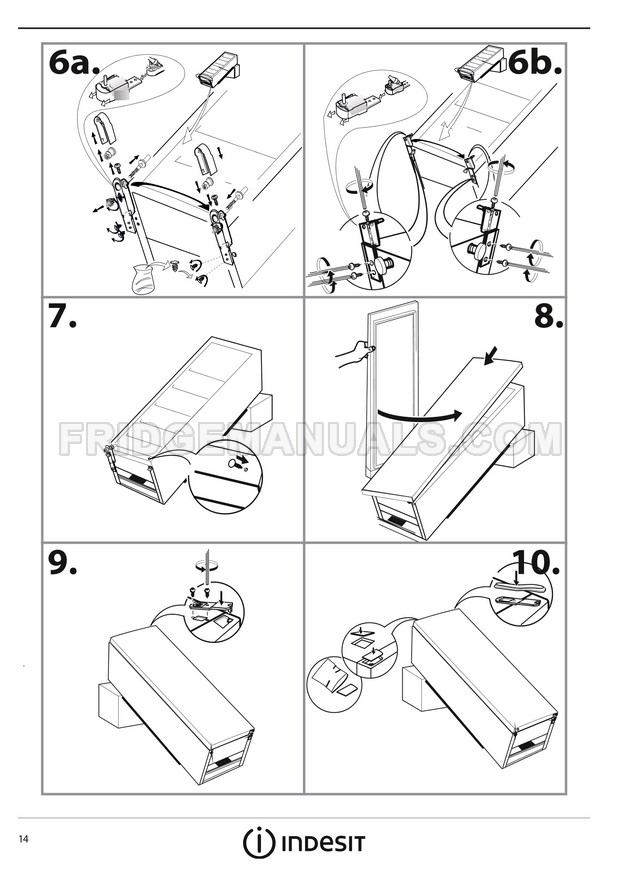 6a.

6b.

7.

8.

FRIDGEMANUALS.COM

9.

10.

14

INDESIT