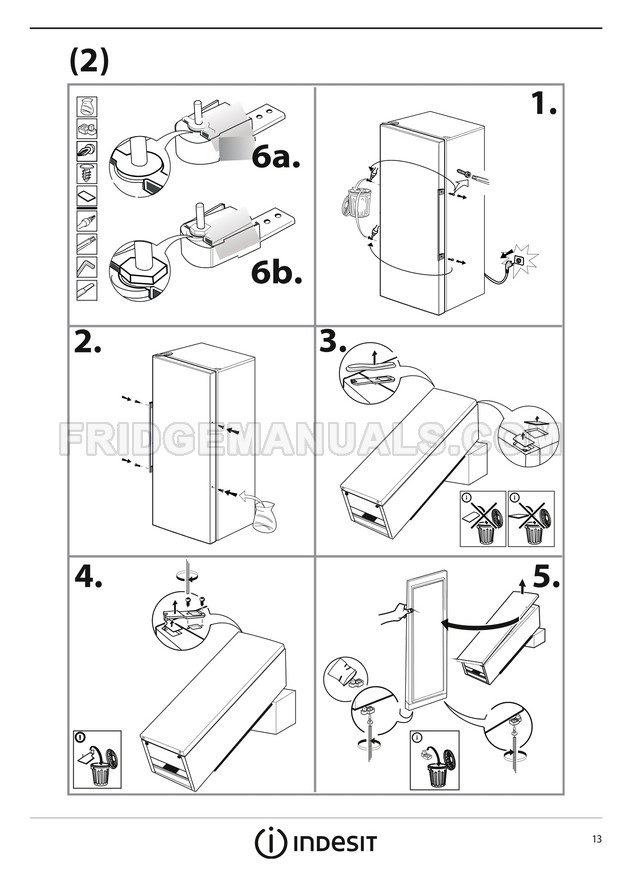 (2)

6a.

6b.

1.

2.

3.

FRIDGEMANUALS.COM

4.

5.

INDESIT

13