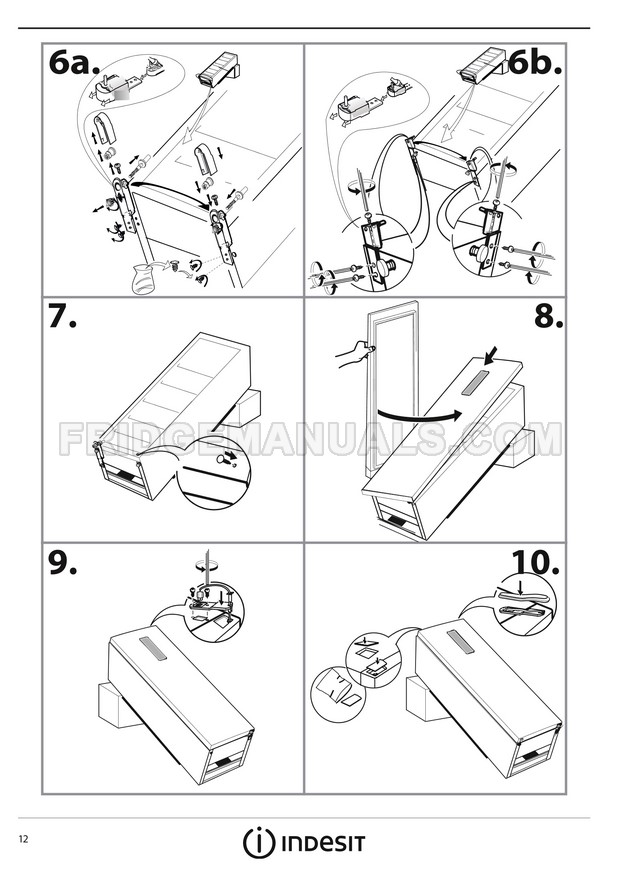 6a.

6b.

7.

8.

FRIDGEMANUALS.COM

9.

10.

12

INDESIT