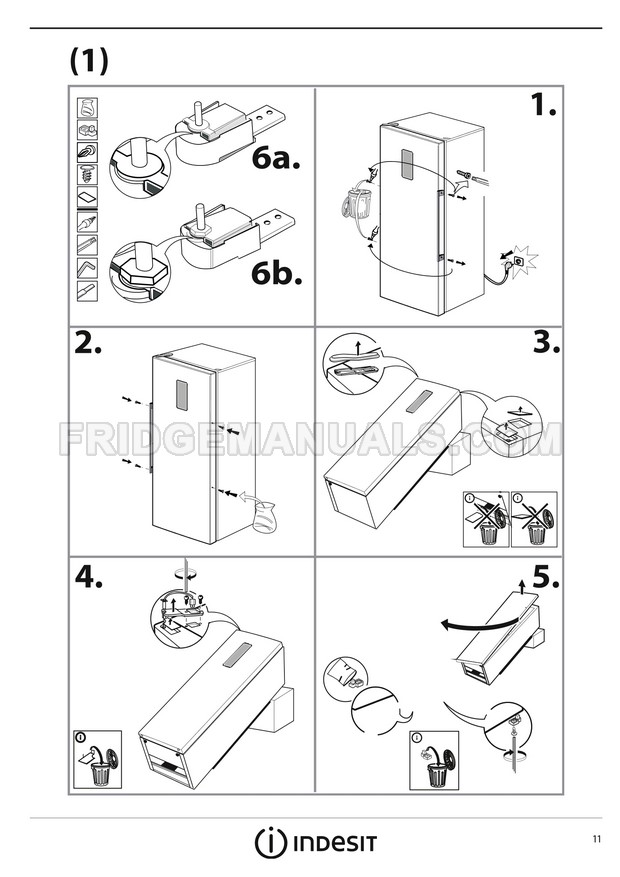 (1)

6a.

6b.

1.

2.

3.

FRIDGEMANUALS.COM

4.

5.

INDESIT

11