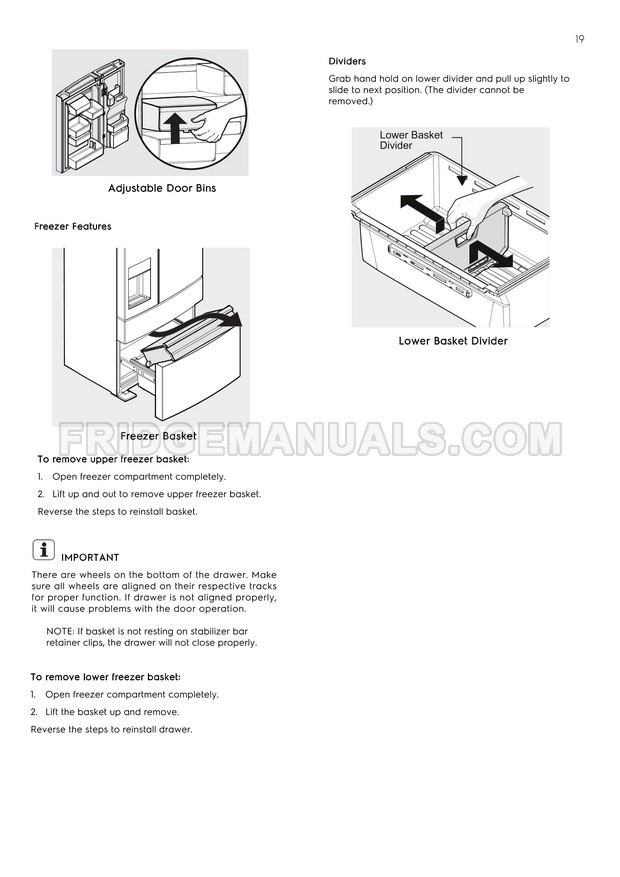 19

Adjustable Door Bins

Freezer Features

Freezer Basket

FRIDGEMANUALS.COM

To remove upper freezer basket:

1. Open freezer compartment completely.

2. Lift up and out to remove upper freezer basket.

Reverse the steps to reinstall basket.

IMPORTANT

There are wheels on the bottom of the drawer. Make sure all wheels are aligned on their respective tracks for proper function. If drawer is not aligned properly, it will cause problems with the door operation.

NOTE: If basket is not resting on stabilizer bar retainer clips, the drawer will not close properly.

To remove lower freezer basket:

1. Open freezer compartment completely.

2. Lift the basket up and remove.

Reverse the steps to reinstall drawer.

Dividers

Grab hand hold on lower divider and pull up slightly to slide to next position. (The divider cannot be removed.)

Lower Basket Divider

Lower Basket Divider