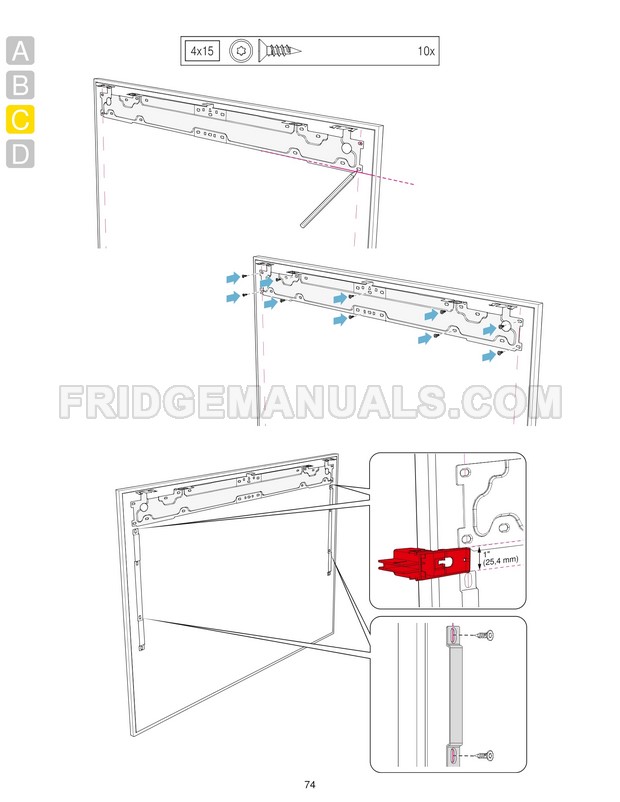 A
B
C
D

4x15

10x

FRIDGEMANUALS.COM

1"
(25,4 mm)

74