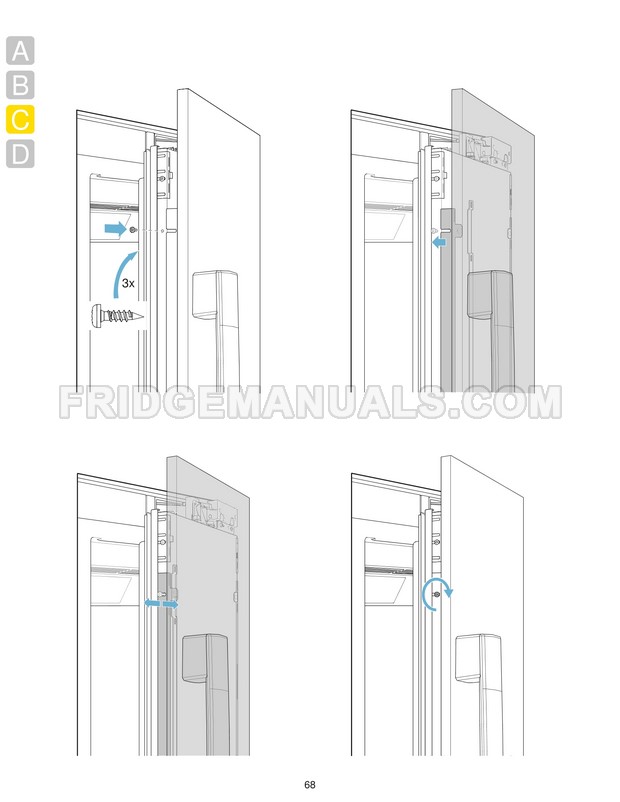 A
B
C
D

3x

FRIDGEMANUALS.COM

68