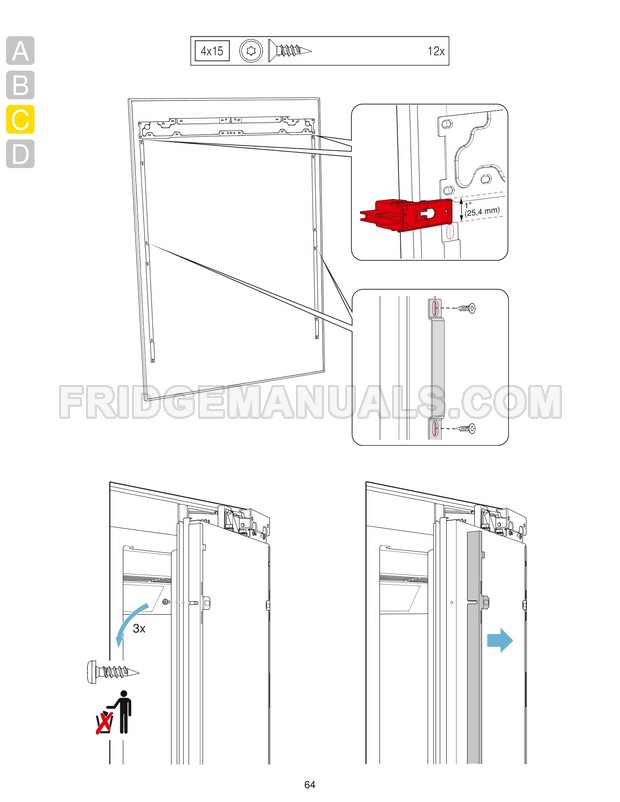 A
B
C
D

4x15 12x

1"
(25,4 mm)

FRIDGEMANUALS.COM

3x

64