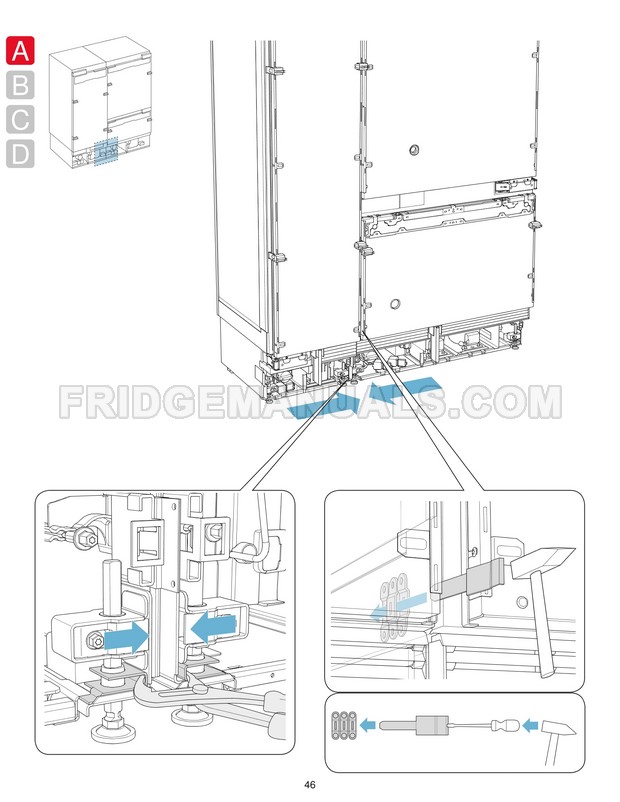 A
B
C
D

FRIDGEMANUALS.COM

46