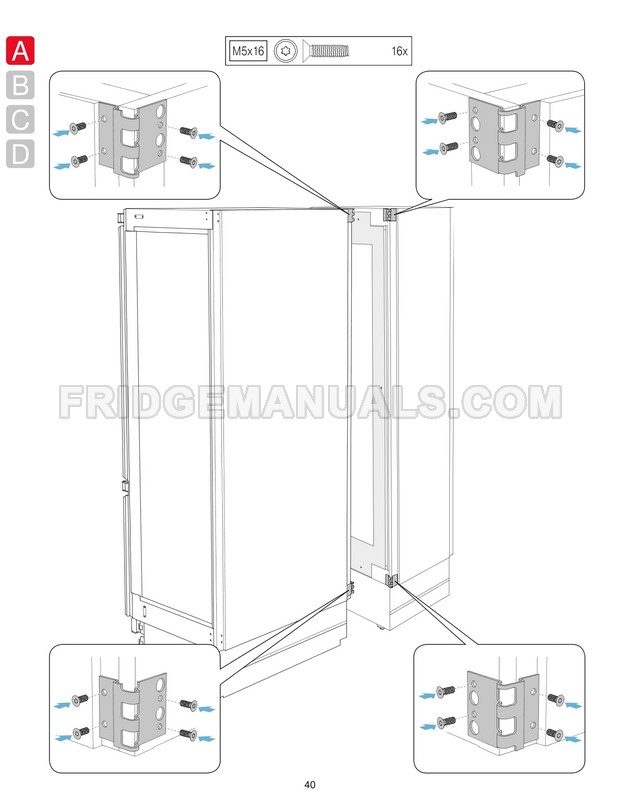 A
B
C
D

M5x16 16x

FRIDGEMANUALS.COM

40