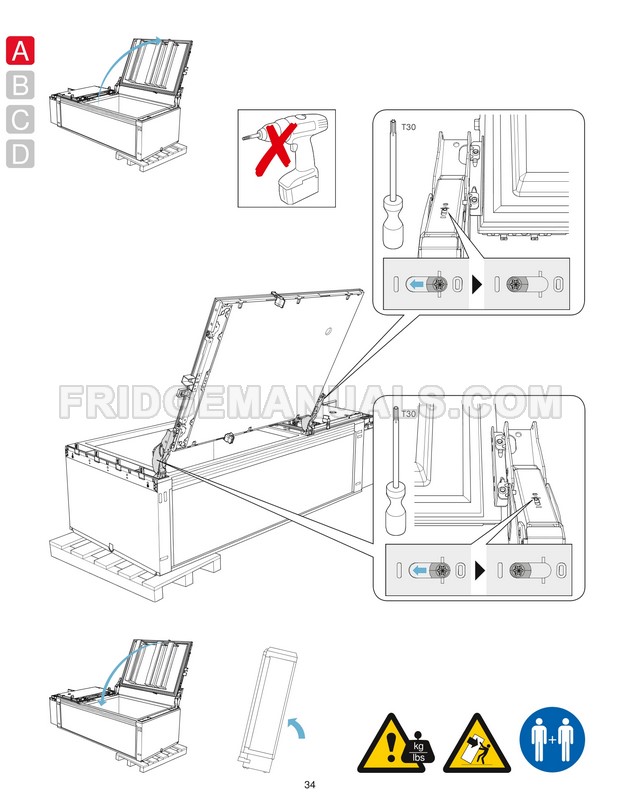 A
B
C
D

T30

FRIDGEMANUALS.COM

T30

kg
lbs

34