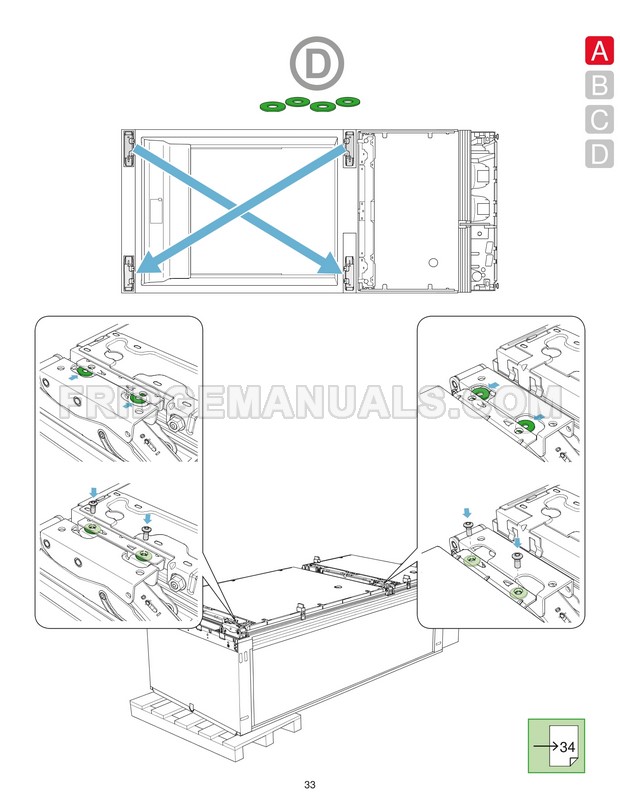 D

A
B
C
D

FRIDGEMANUALS.COM

34

33