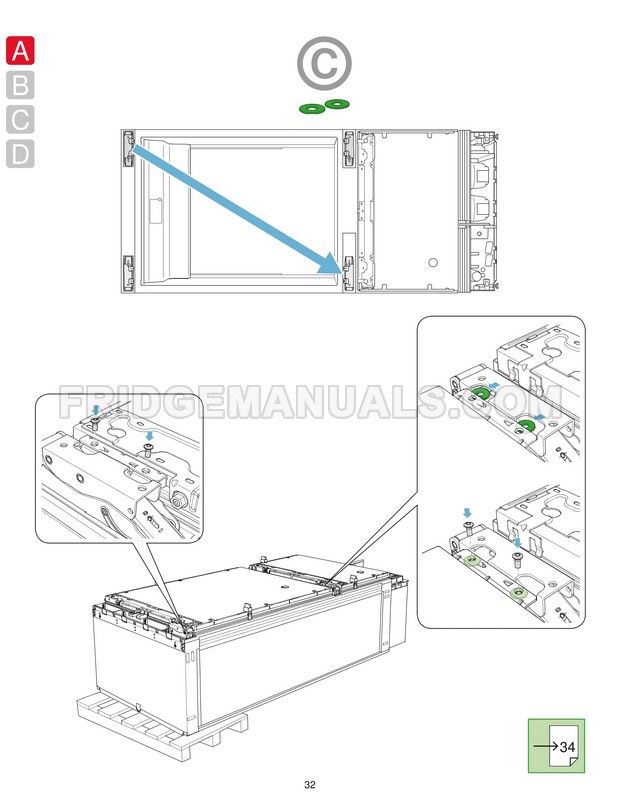 A
B
C
D

C

FRIDGEMANUALS.COM

34

32