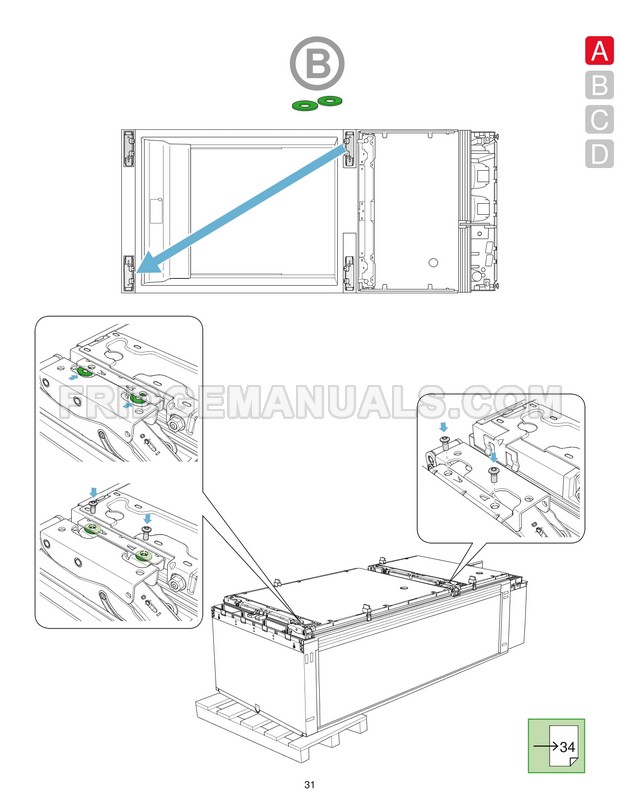 B

A
B
C
D

FRIDGEMANUALS.COM

34

31