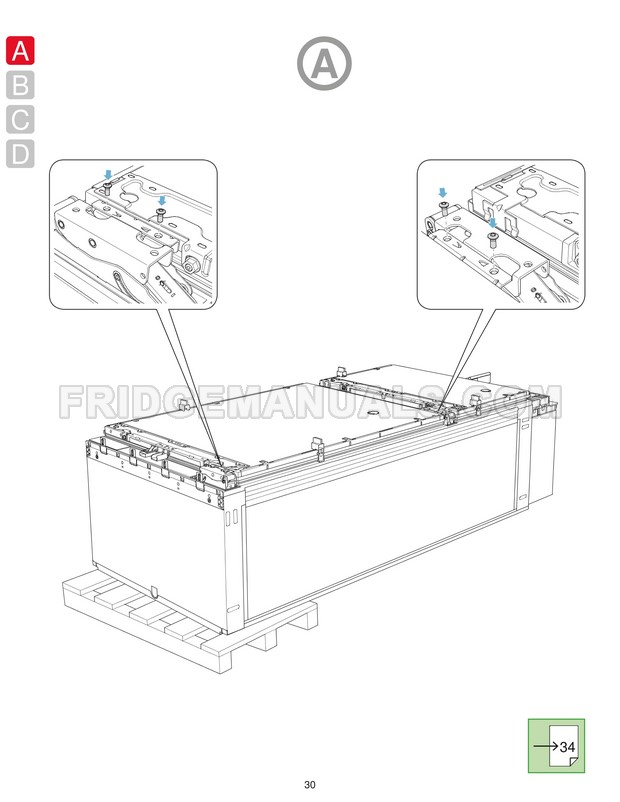 A
B
C
D

A

FRIDGEMANUALS.COM

34

30