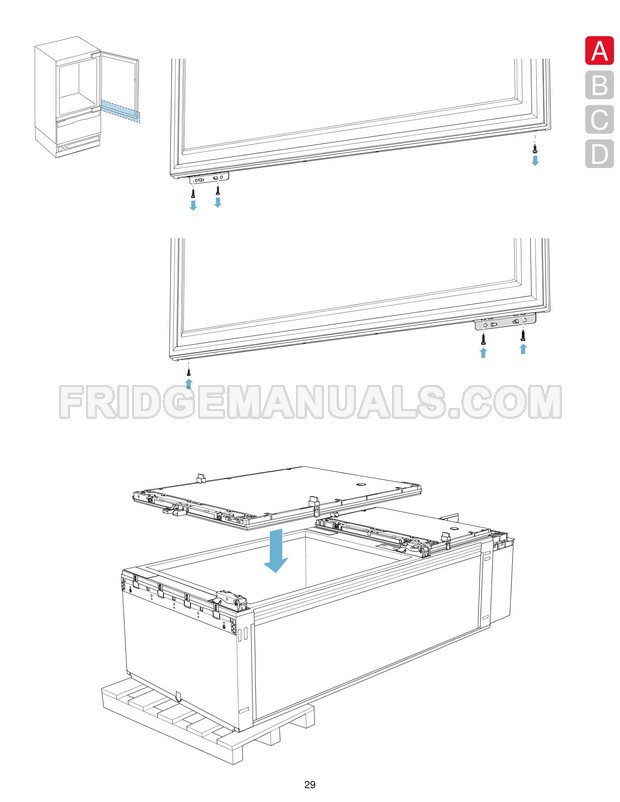 A
B
C
D

FRIDGEMANUALS.COM

29