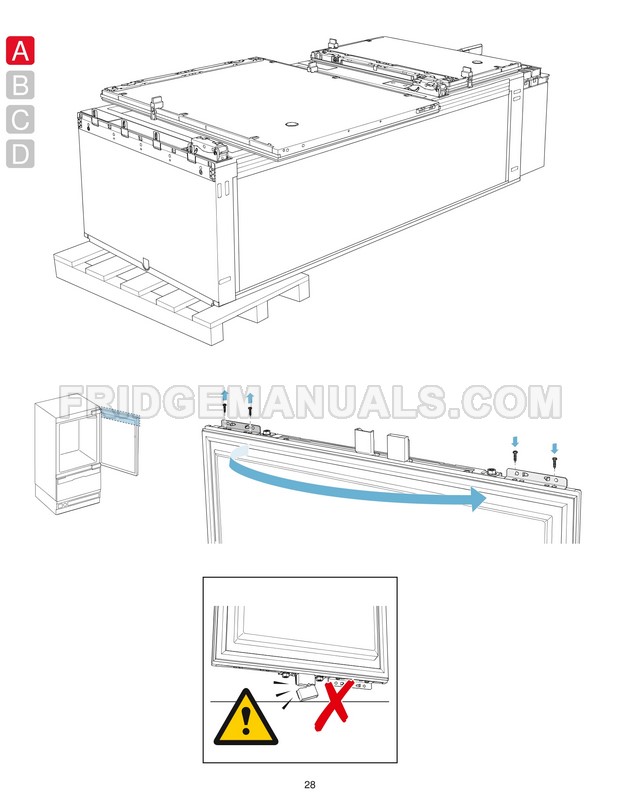 A
B
C
D

FRIDGEMANUALS.COM

28