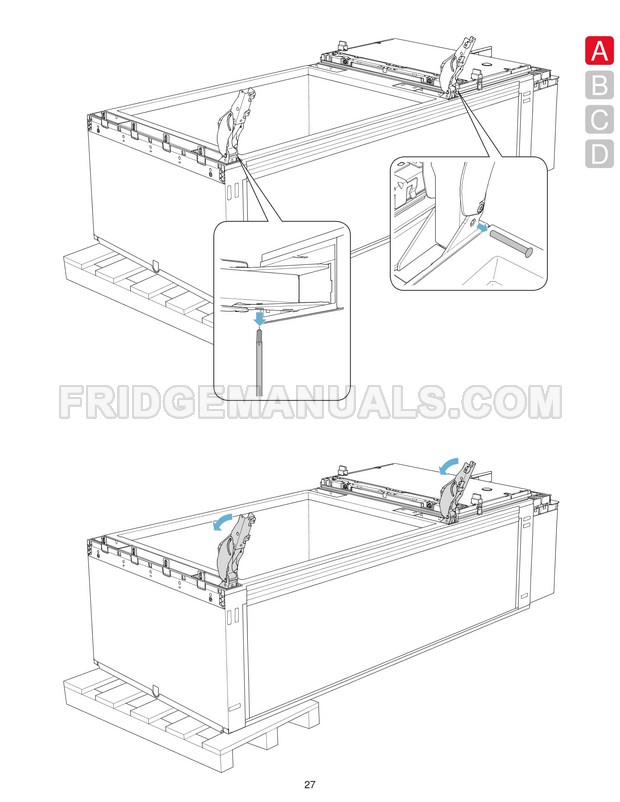 A
B
C
D

FRIDGEMANUALS.COM

27