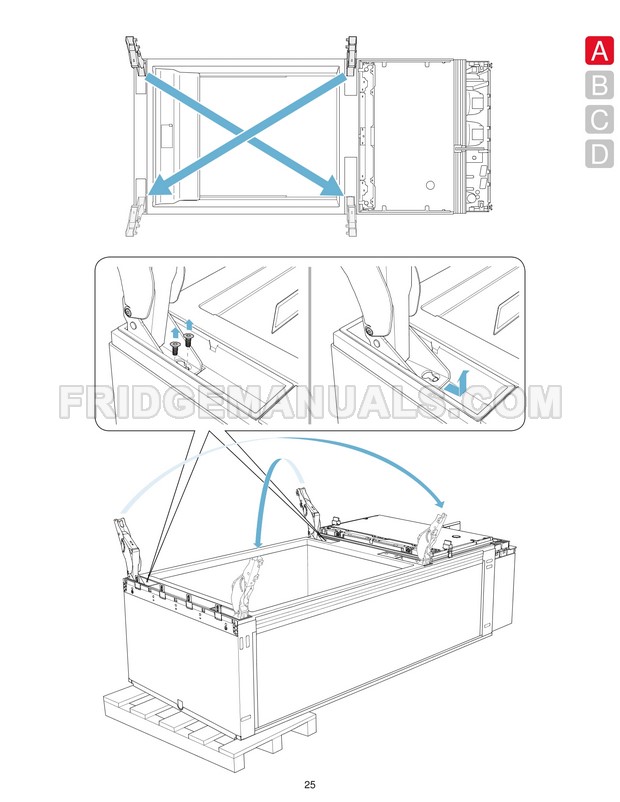 A
B
C
D

FRIDGEMANUALS.COM

25