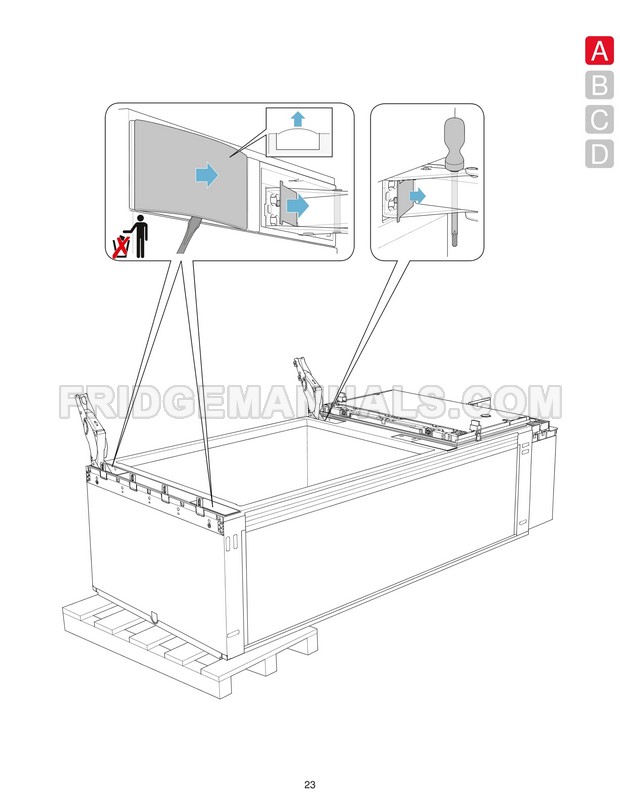 A
B
C
D

FRIDGEMANUALS.COM

23