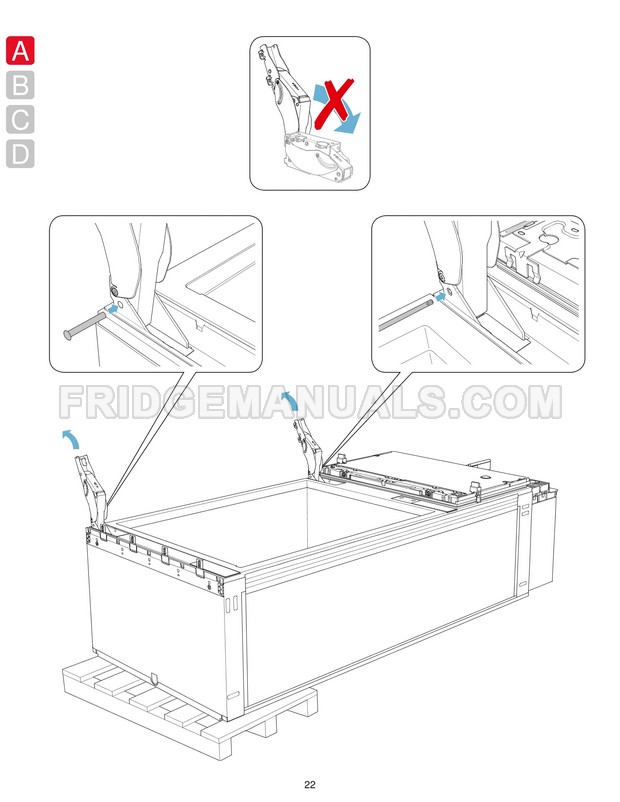 A
B
C
D

FRIDGEMANUALS.COM

22