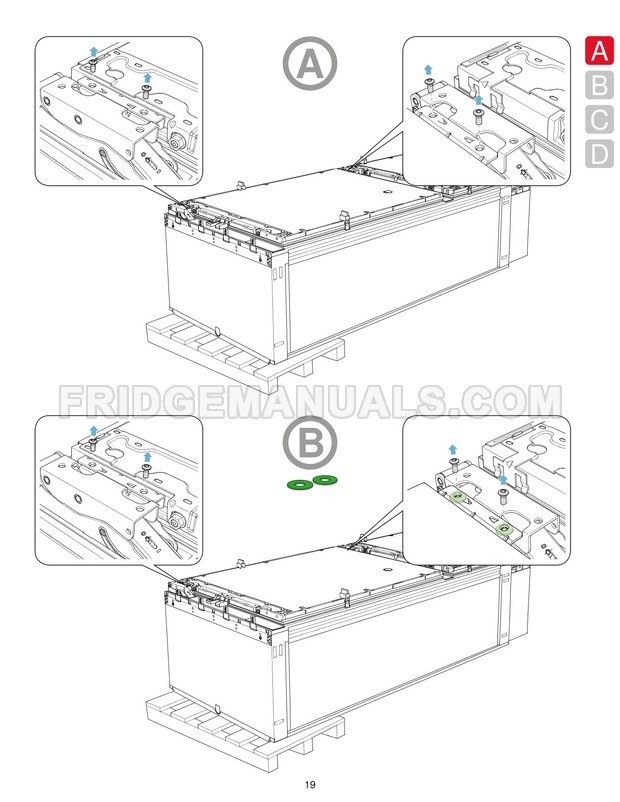 A

A
B
C
D

FRIDGEMANUALS.COM

B

19